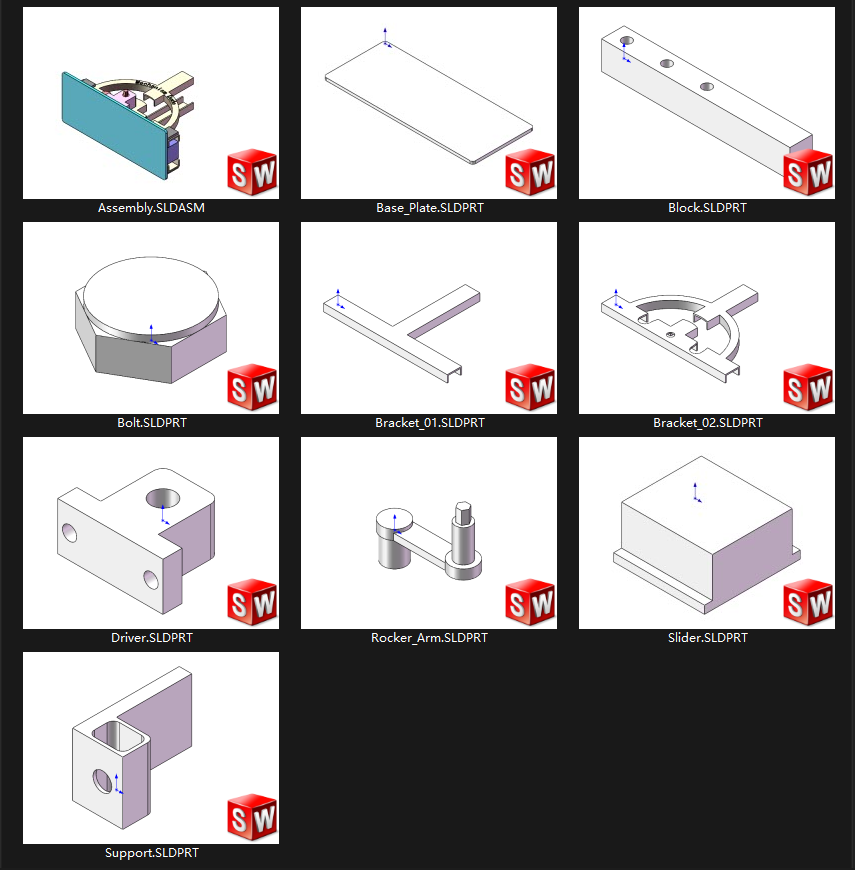 SW

Assembly.SLDASM

SW

Base_Plate.SLDPRT

SW

Block.SLDPRT

SW

Bolt.SLDPRT

SW

Bracket_01.SLDPRT

SW

Bracket_02.SLDPRT

SW

Driver.SLDPRT

SW

Rocker_Arm.SLDPRT

SW

Slider.SLDPRT

SW

Support.SLDPRT